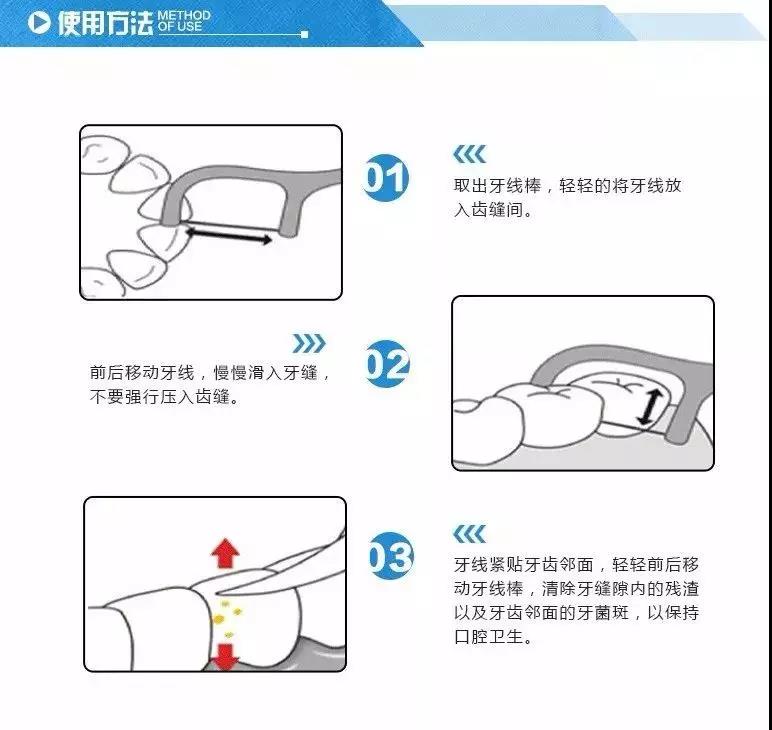 使用方法 METHOD OF USE

01

取出牙线棒，轻轻的将牙线放入齿缝间。

02

前后移动牙线，慢慢滑入牙缝，不要强行压入齿缝。

03

牙线紧贴牙齿邻面，轻轻前后移动牙线棒，清除牙缝隙内的残渣以及牙齿邻面的牙菌斑，以保持口腔卫生。